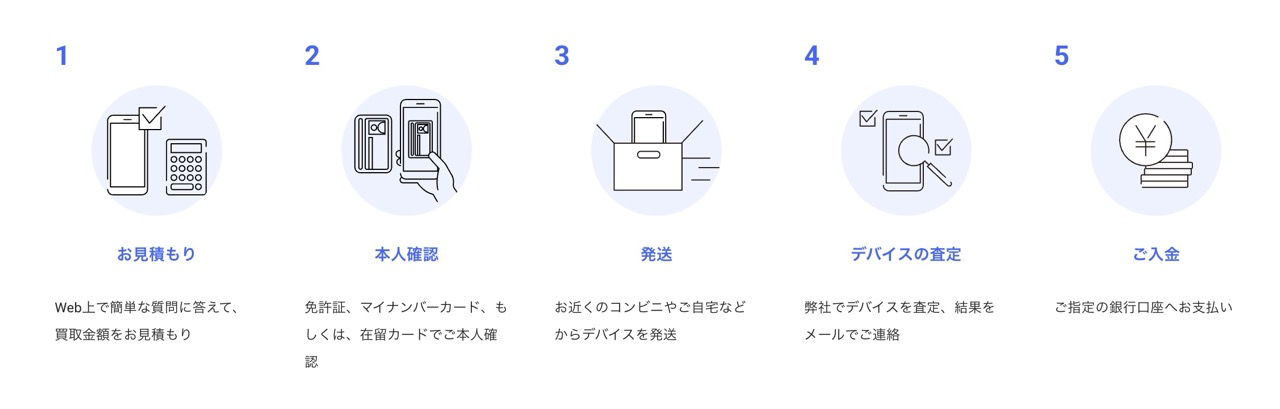 1

お見積もり

Web上で簡単な質問に答えて、買取金額をお見積もり

2

本人確認

免許証、マイナンバーカード、もしくは、在留カードでご本人確認

3

発送

お近くのコンビニやご自宅などからデバイスを発送

4

デバイスの査定

弊社でデバイスを査定、結果をメールでご連絡

5

ご入金

ご指定の銀行口座へお支払い